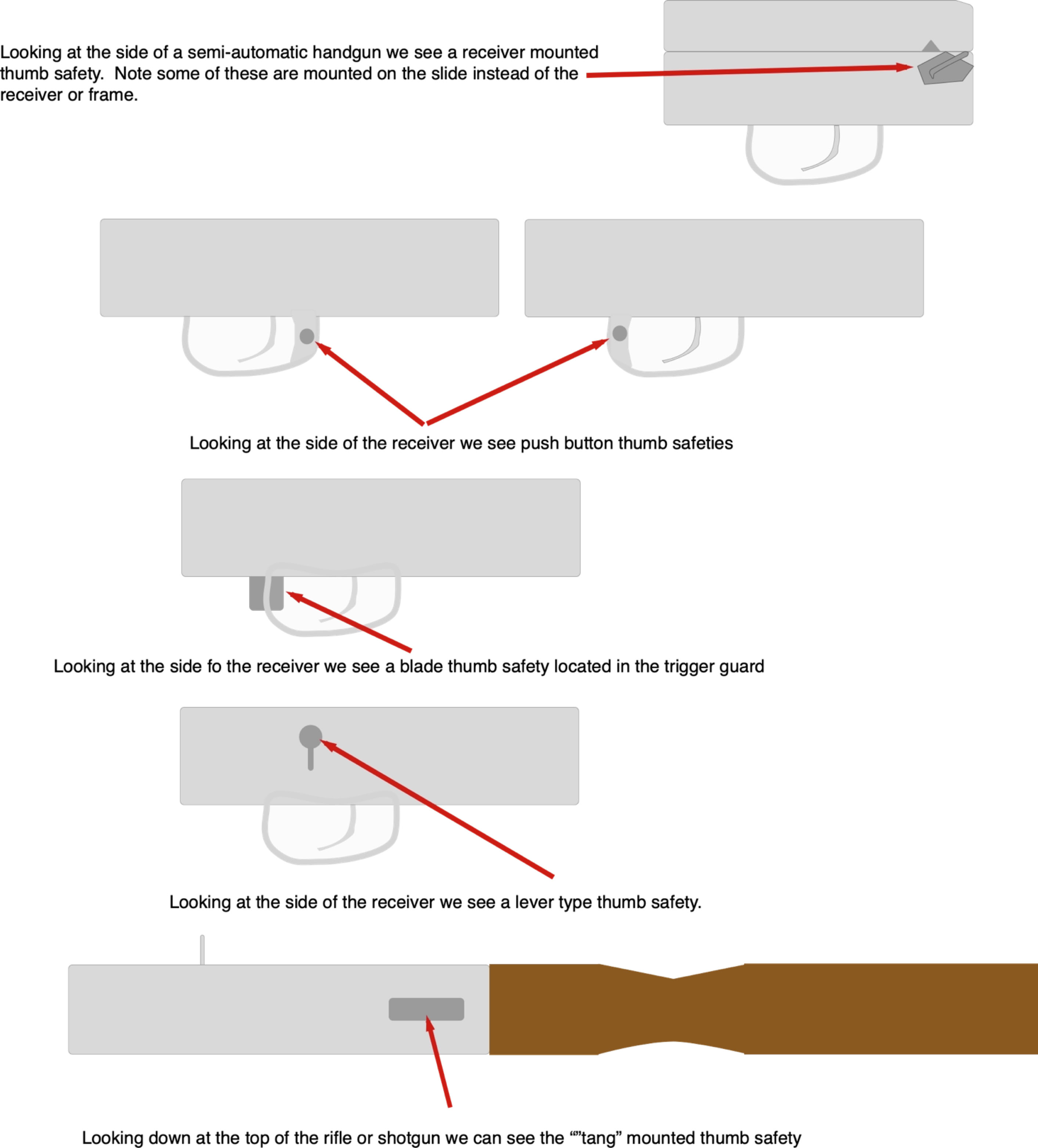 Looking at the side of a semi-automatic handgun we see a receiver mounted thumb safety.  Note some of these are mounted on the slide instead of the receiver or frame.

Looking at the side of the receiver we see push button thumb safeties

Looking at the side fo the receiver we see a blade thumb safety located in the trigger guard

Looking at the side of the receiver we see a lever type thumb safety.

Looking down at the top of the rifle or shotgun we can see the “”tang” mounted thumb safety